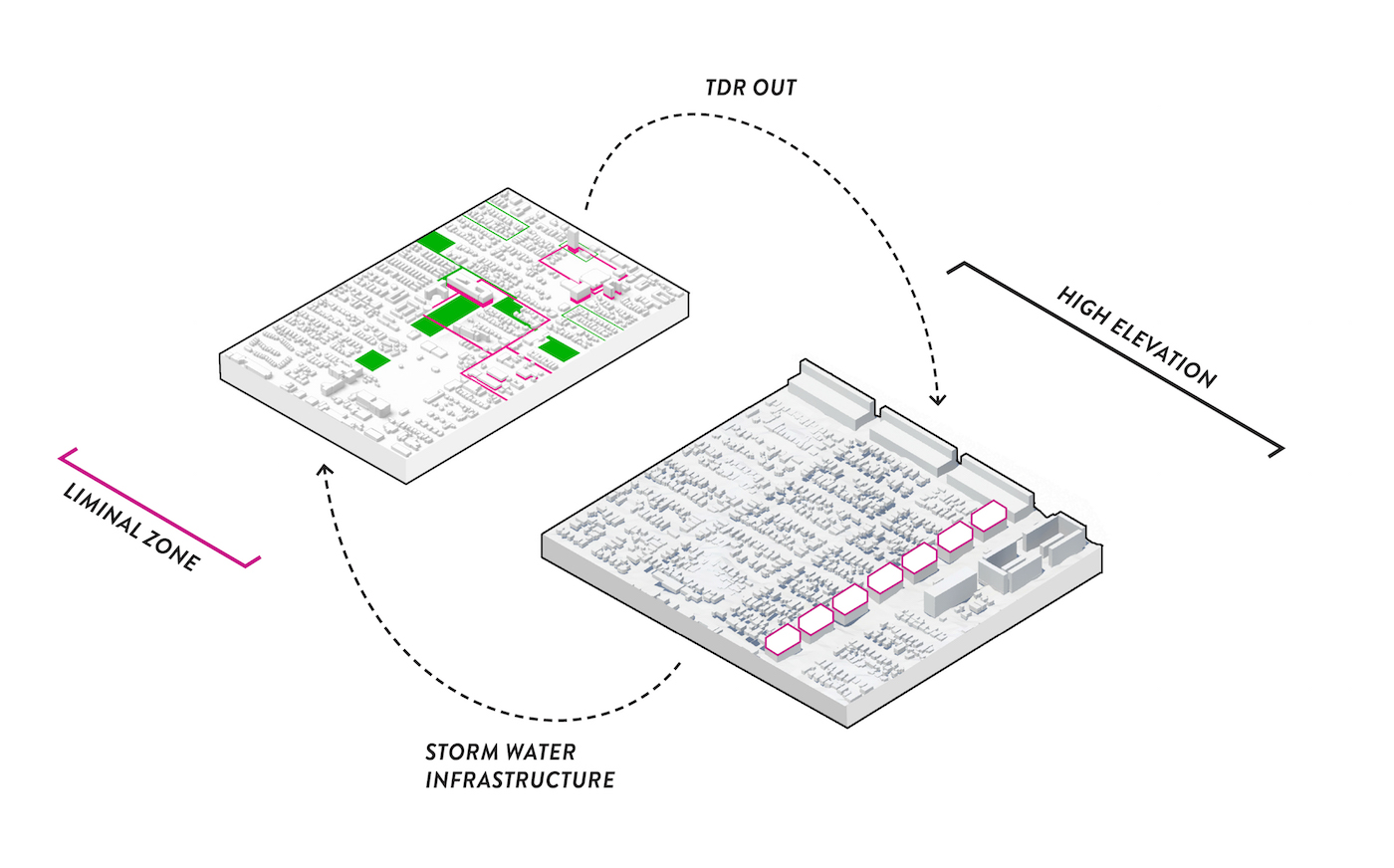 TDR OUT

HIGH ELEVATION

LIMINAL ZONE

STORM WATER INFRASTRUCTURE