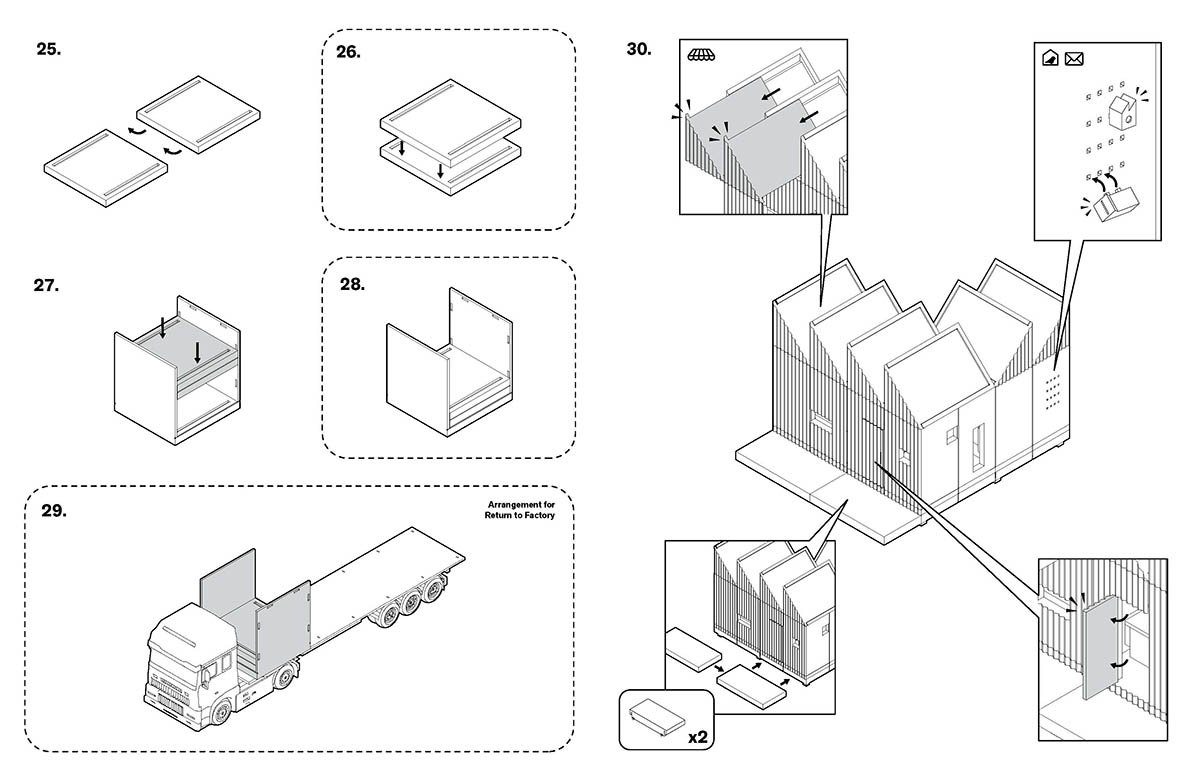 25.

26.

27.

28.

29.

Arrangement for Return to Factory

30.

x2