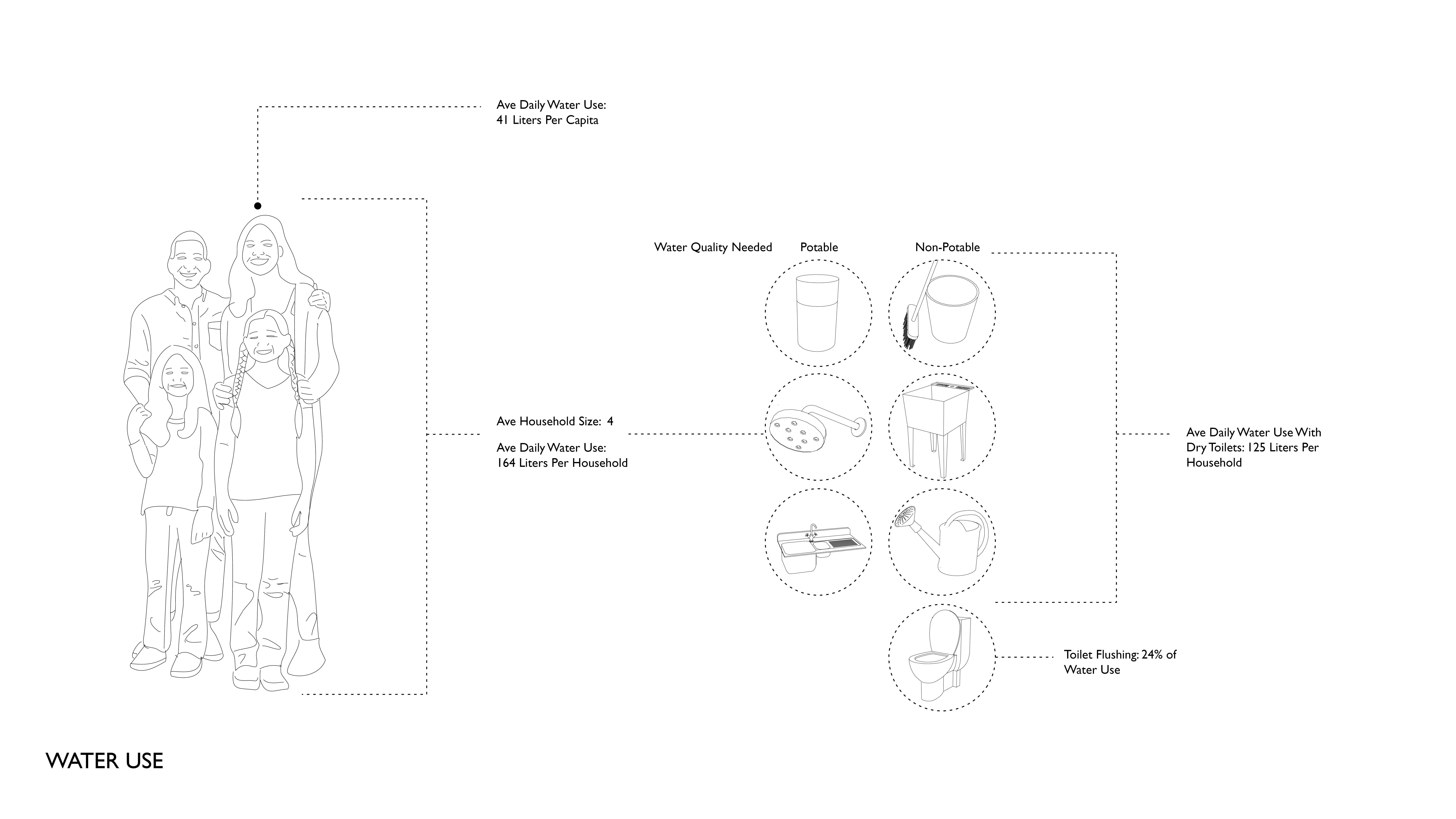 Ave Daily Water Use:
41 Liters Per Capita

Water Quality Needed Potable Non-Potable

Ave Household Size: 4

Ave Daily Water Use:
164 Liters Per Household

Ave Daily Water Use With Dry Toilets: 125 Liters Per Household

Toilet Flushing: 24% of Water Use

WATER USE