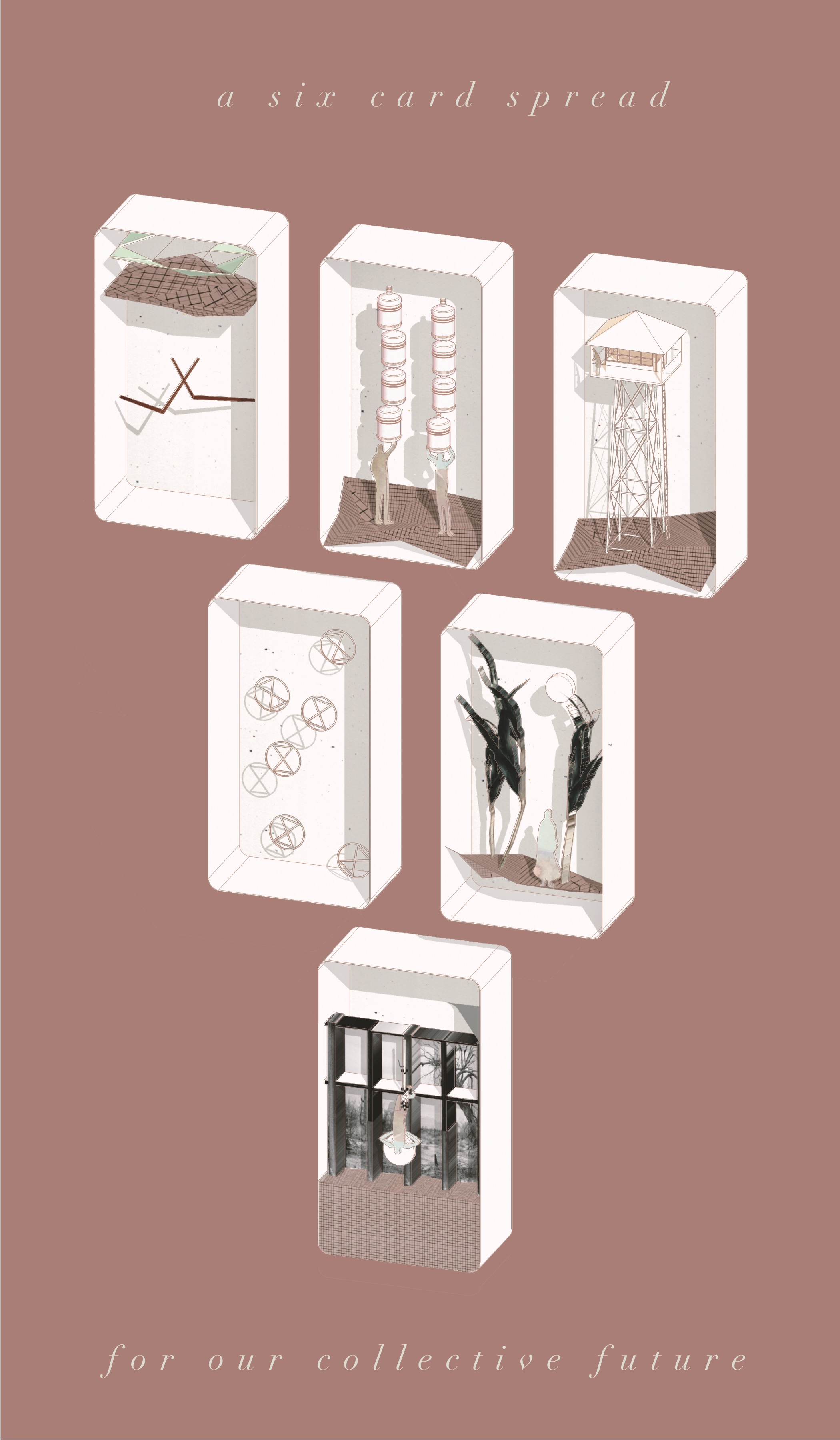 a six card spread

for our collective future