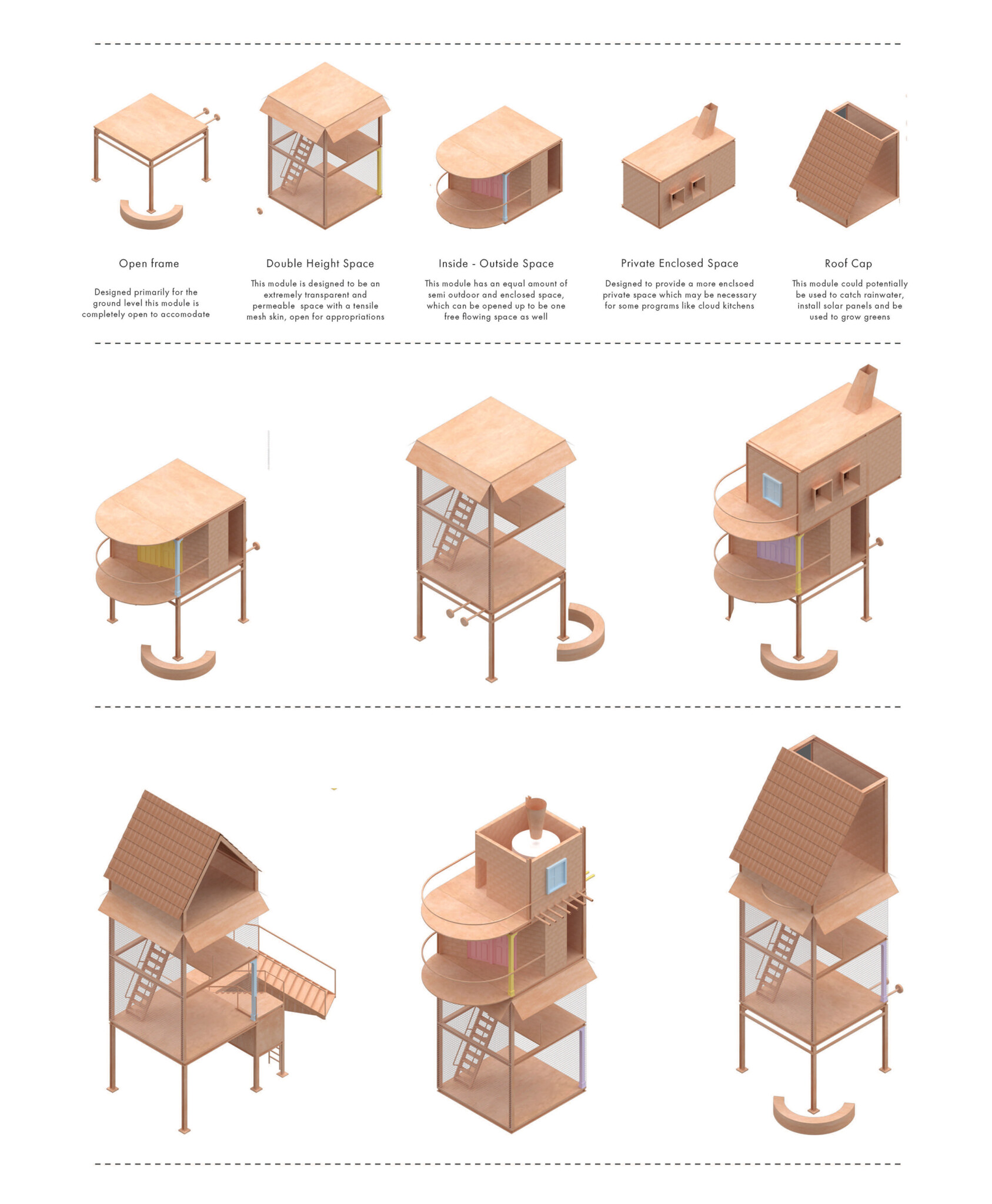 Open frame

Designed primarily for the ground level this module is completely open to accomodate

Double Height Space

This module is designed to be an extremely transparent and permeable space with a tensile mesh skin, open for appropriations

Inside - Outside Space

This module has an equal amount of semi outdoor and enclosed space, which can be opened up to be one free flowing space as well

Private Enclosed Space

Designed to provide a more enclsoed private space which may be necessary for some programs like cloud kitchens

Roof Cap

This module could potentially be used to catch rainwater, install solar panels and be used to grow greens