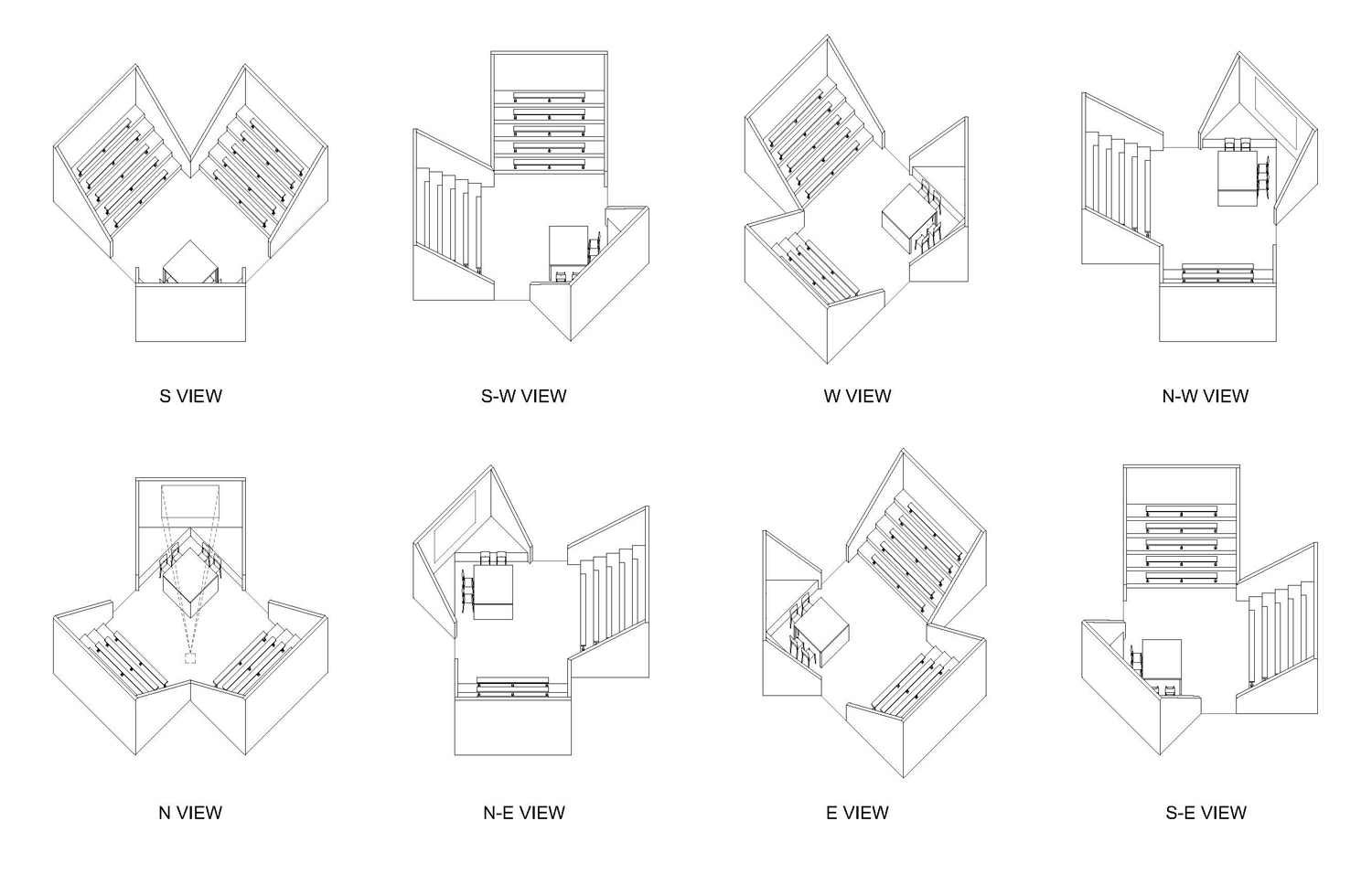 S VIEW

S-W VIEW

W VIEW

N-W VIEW

N VIEW

N-E VIEW

E VIEW

S-E VIEW